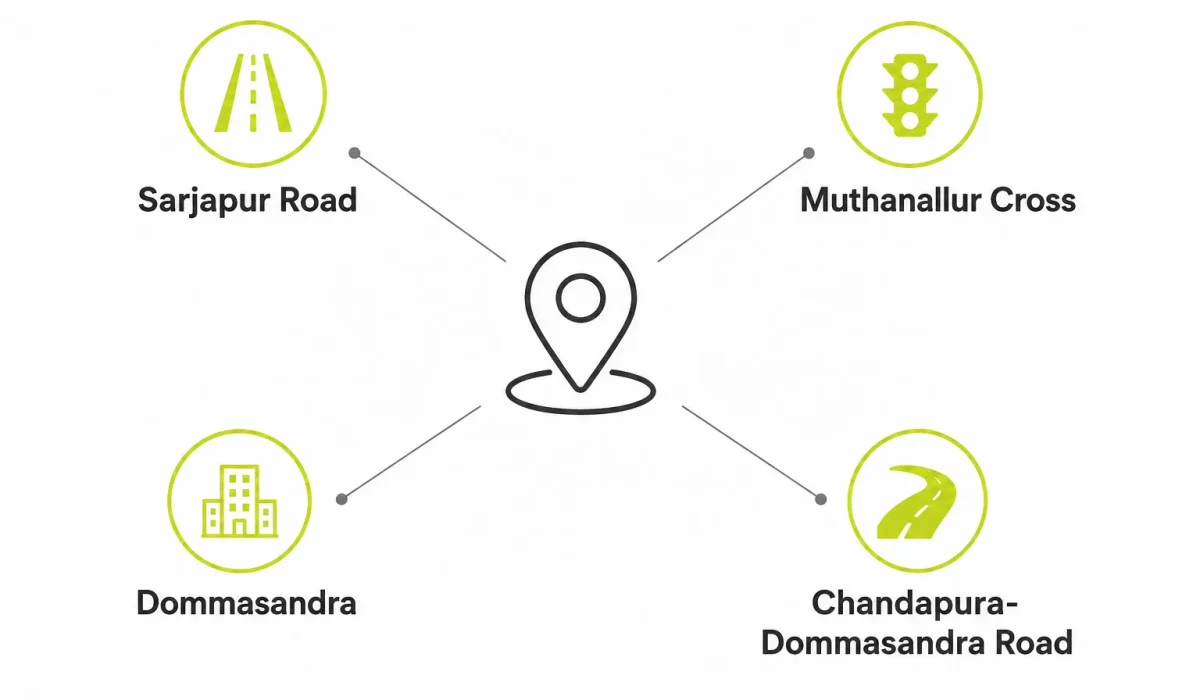 Sarjapur Road

Muthanallur Cross

Dommasandra

Chandapura-Dommasandra Road